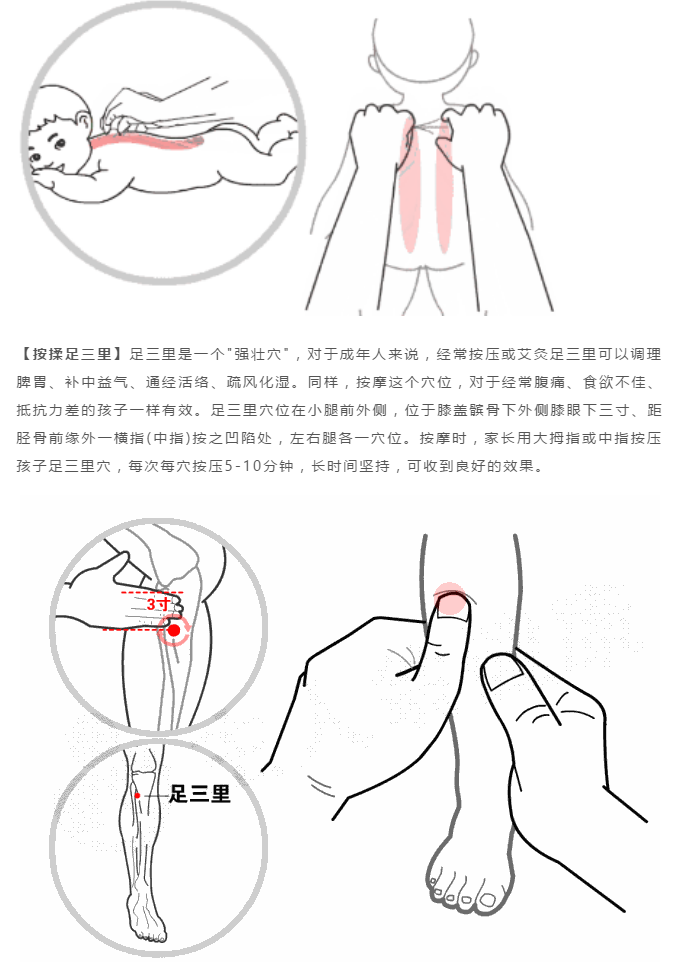 【按揉足三里】足三里是一个"强壮穴"，对于成年人来说，经常按压或艾灸足三里可以调理脾胃、补中益气、通经活络、疏风化湿。同样，按摩这个穴位，对于经常腹痛、食欲不佳、抵抗力差的孩子一样有效。足三里穴位在小腿前外侧，位于膝盖髌骨下外侧膝眼下三寸、距胫骨前缘外一横指(中指)按之凹陷处，左右腿各一穴位。按摩时，家长用大拇指或中指按压孩子足三里穴，每次每穴按压5-10分钟，长时间坚持，可收到良好的效果。

3寸

足三里